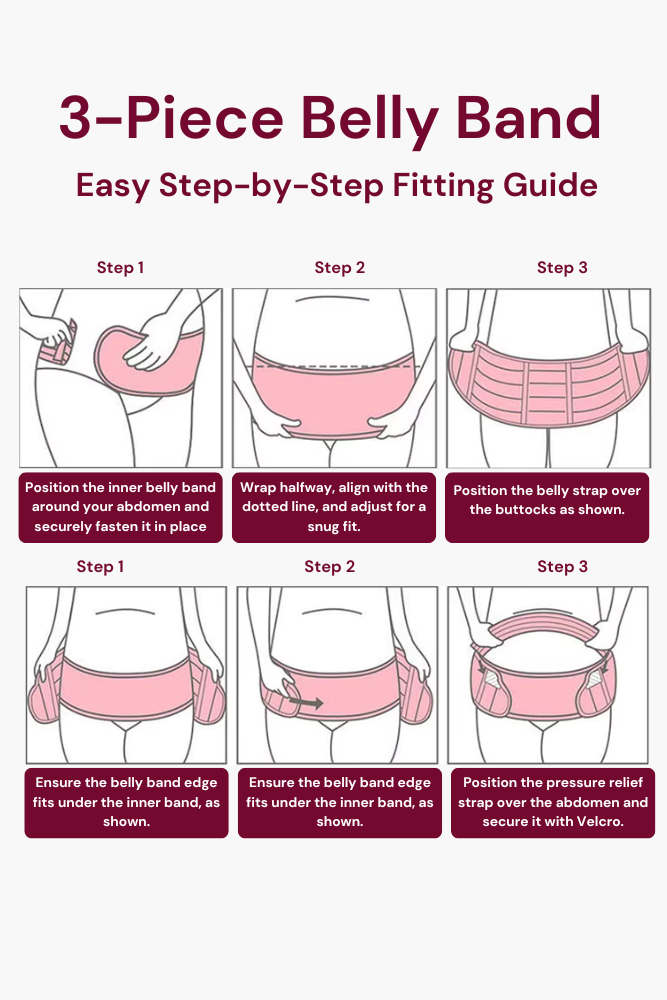 3-Piece Belly Band

Easy Step-by-Step Fitting Guide

Step 1

Position the inner belly band around your abdomen and securely fasten it in place

Step 2

Wrap halfway, align with the dotted line, and adjust for a snug fit.

Step 3

Position the belly strap over the buttocks as shown.

Step 1

Ensure the belly band edge fits under the inner band, as shown.

Step 2

Ensure the belly band edge fits under the inner band, as shown.

Step 3

Position the pressure relief strap over the abdomen and secure it with Velcro.